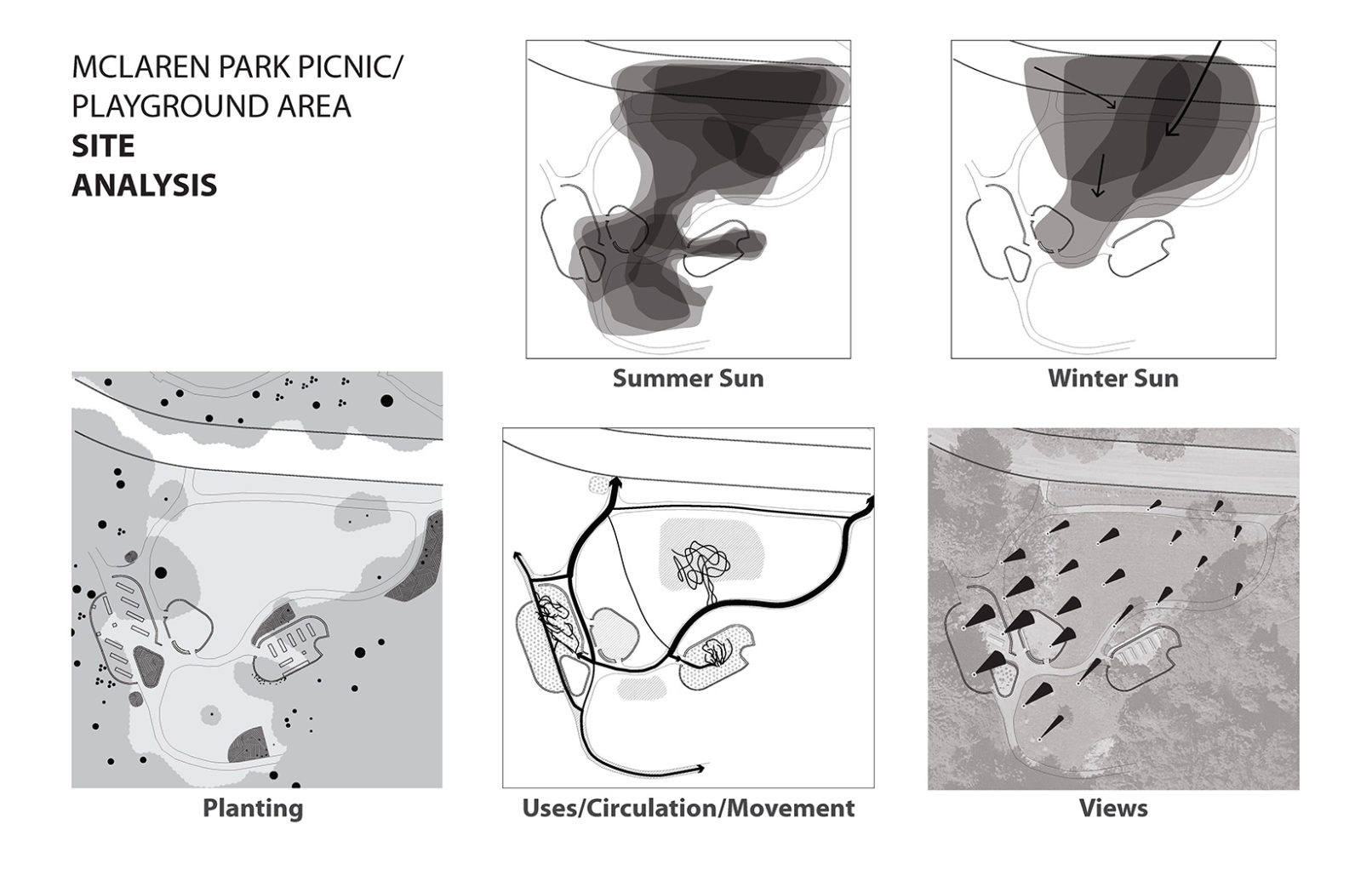 MCLAREN PARK PICNIC/ PLAYGROUND AREA
**SITE ANALYSIS**

Summer Sun

Winter Sun

Planting

Uses/Circulation/Movement

Views